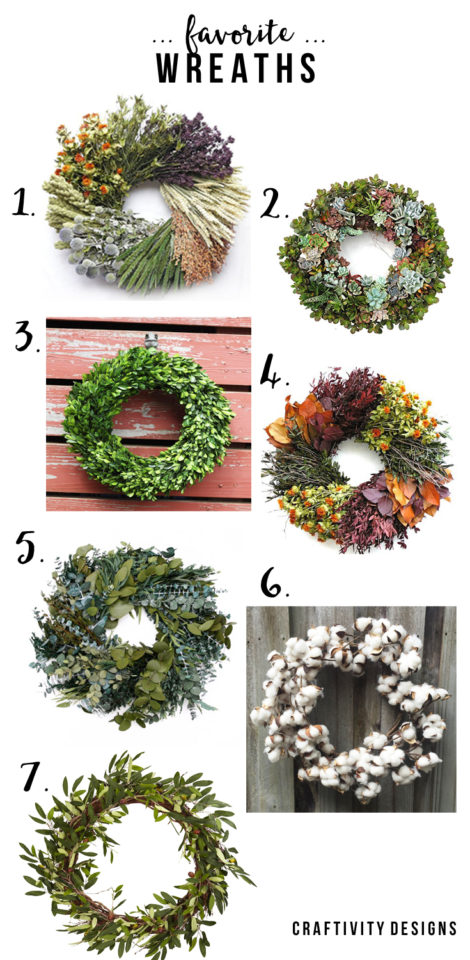 ... favorite ...
WREATHS

1.

2.

3.

4.

5.

6.

7.

CRAFTIVITY DESIGNS